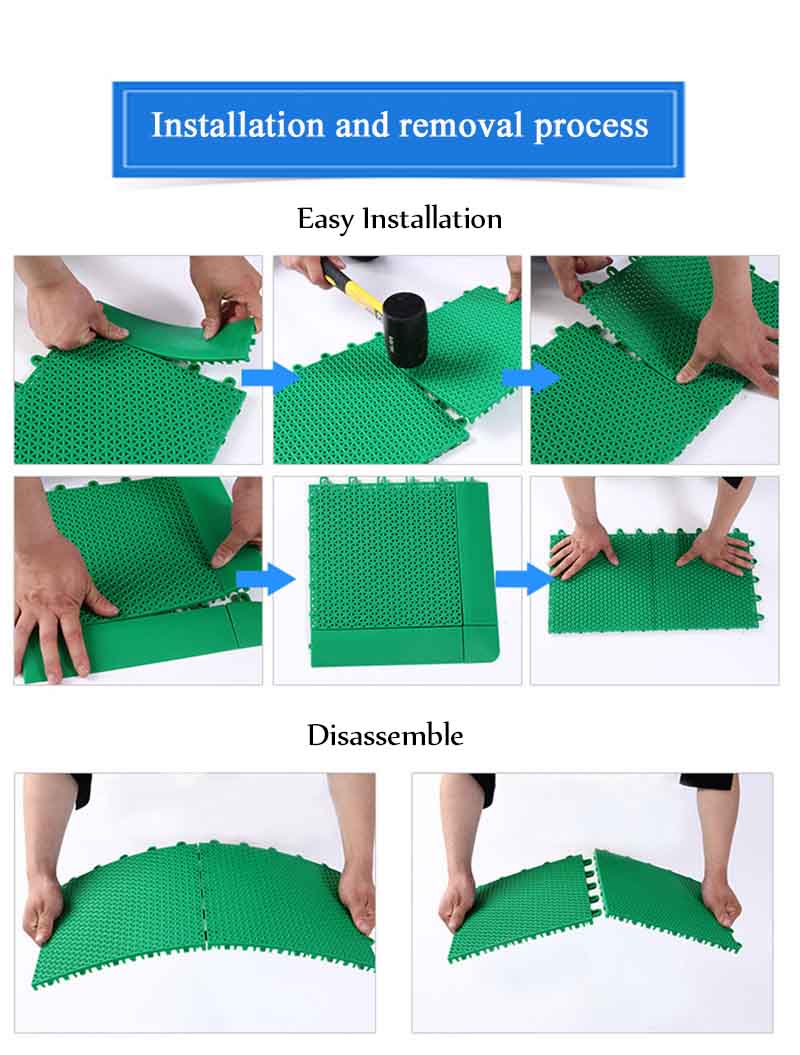 Installation and removal process

Easy Installation

Disassemble